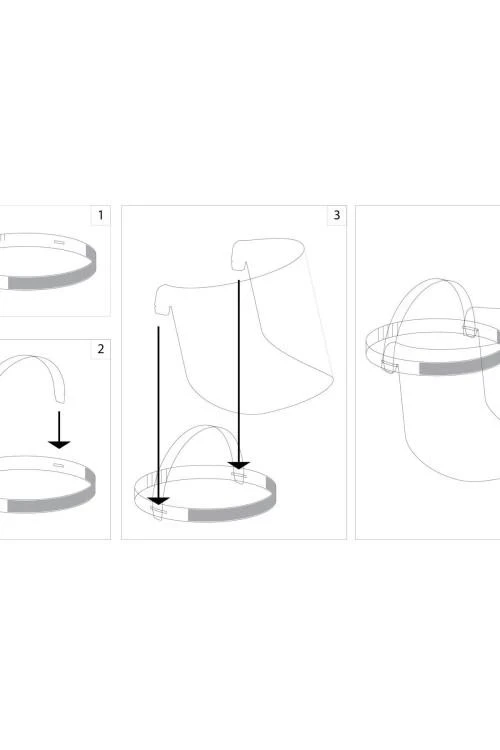 1

2

3